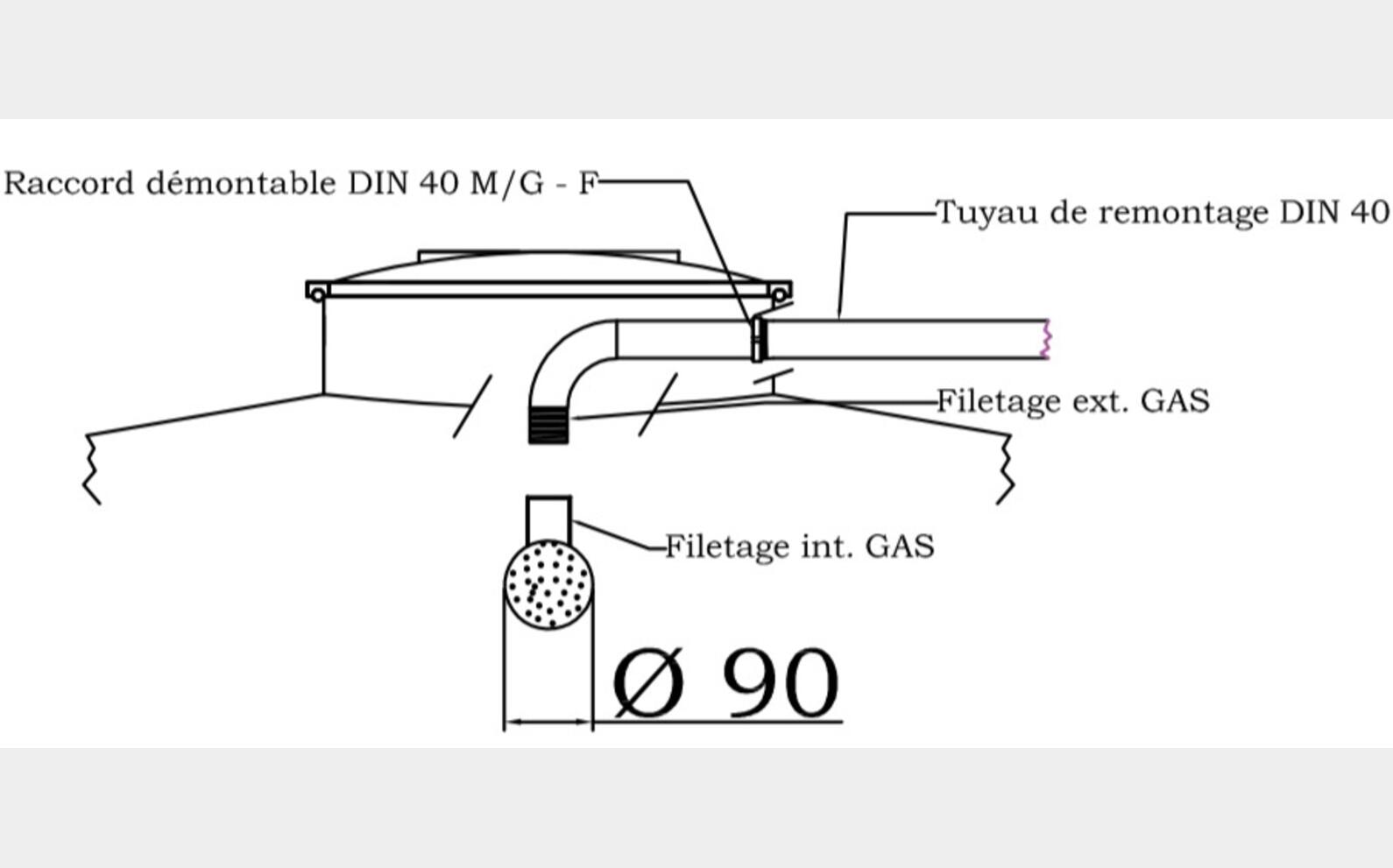 Raccord démontable DIN 40 M/G - F

Tuyau de remontage DIN 40

Filetage ext. GAS

Filetage int. GAS

Ø 90