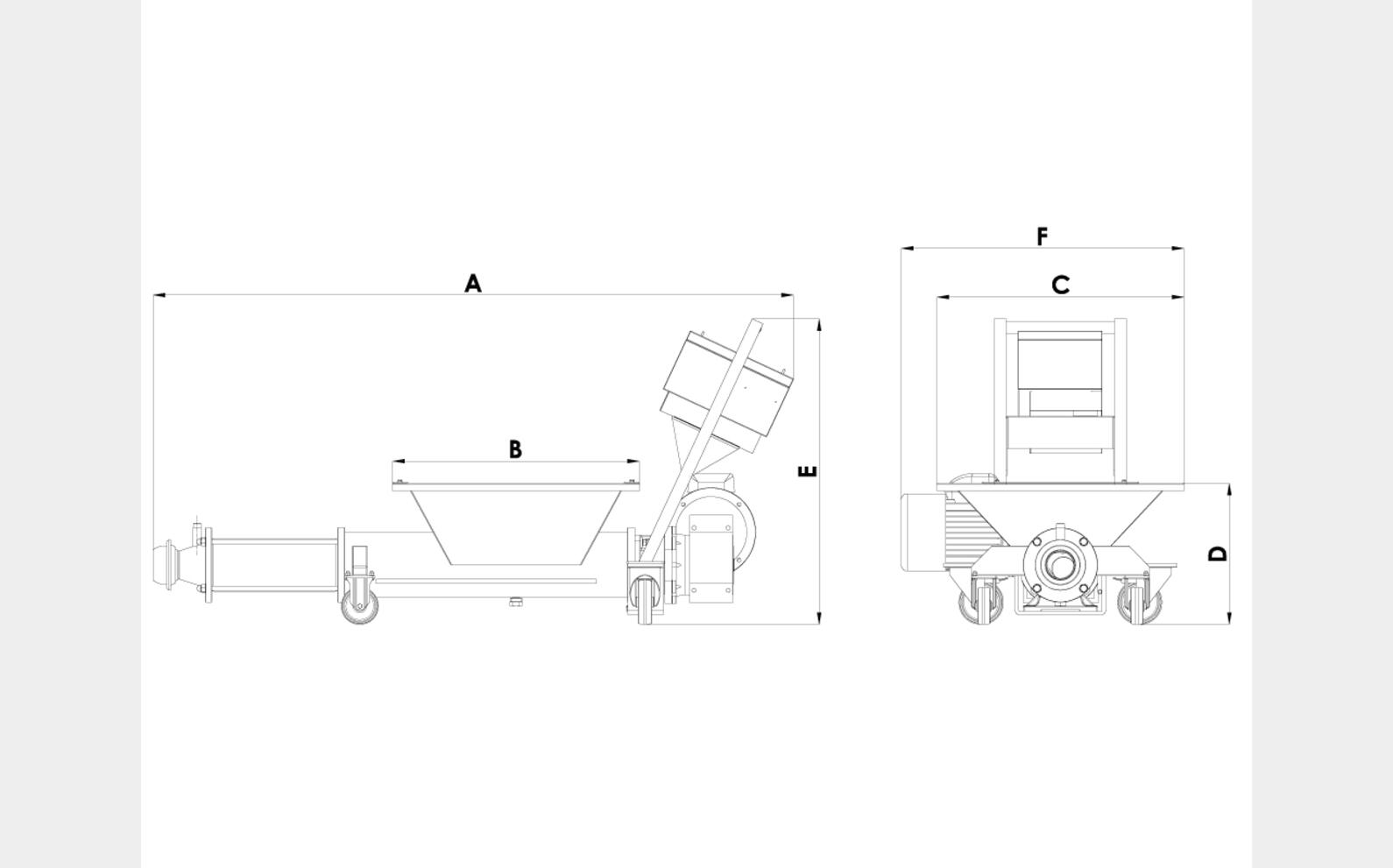 A

B

E

F

C

D